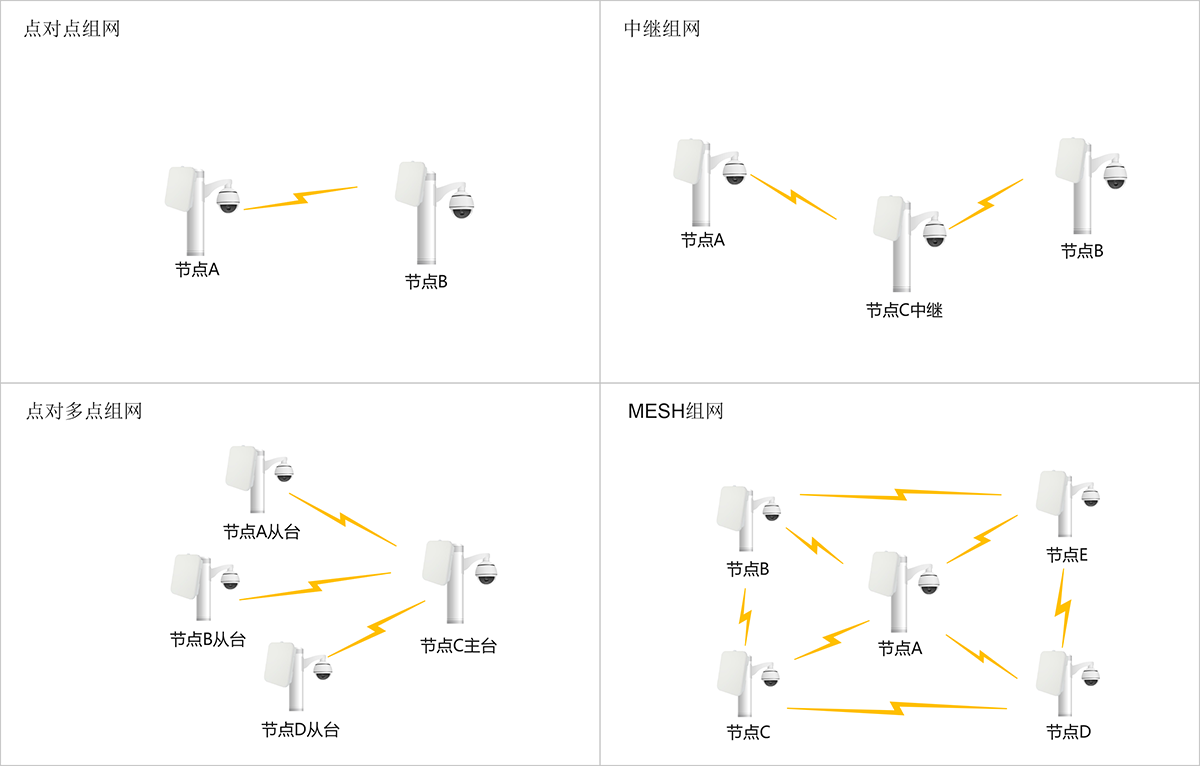 点对点组网

节点A

节点B

中继组网

节点A

节点C中继

节点B

点对多点组网

节点A从台

节点B从台

节点C主台

节点D从台

MESH组网

节点B

节点E

节点A

节点C

节点D