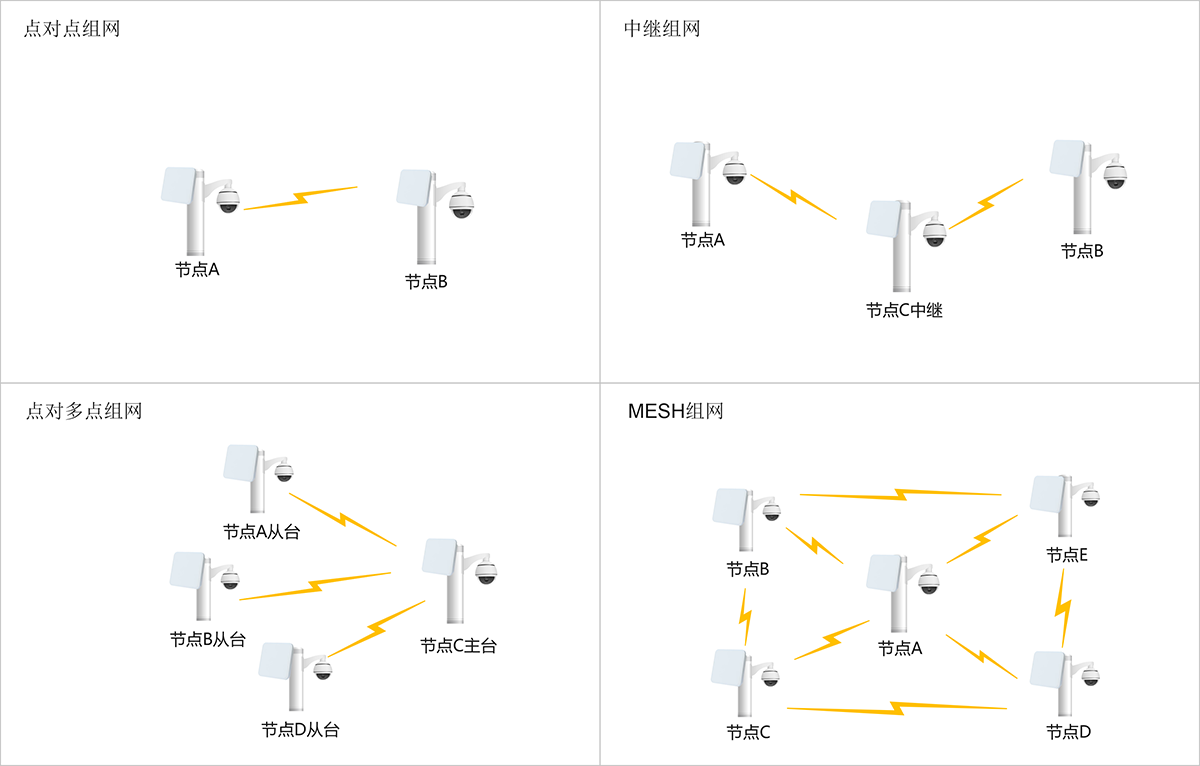 点对点组网

节点A

节点B

中继组网

节点A

节点C中继

节点B

点对多点组网

节点A从台

节点B从台

节点C主台

节点D从台

MESH组网

节点B

节点E

节点A

节点C

节点D